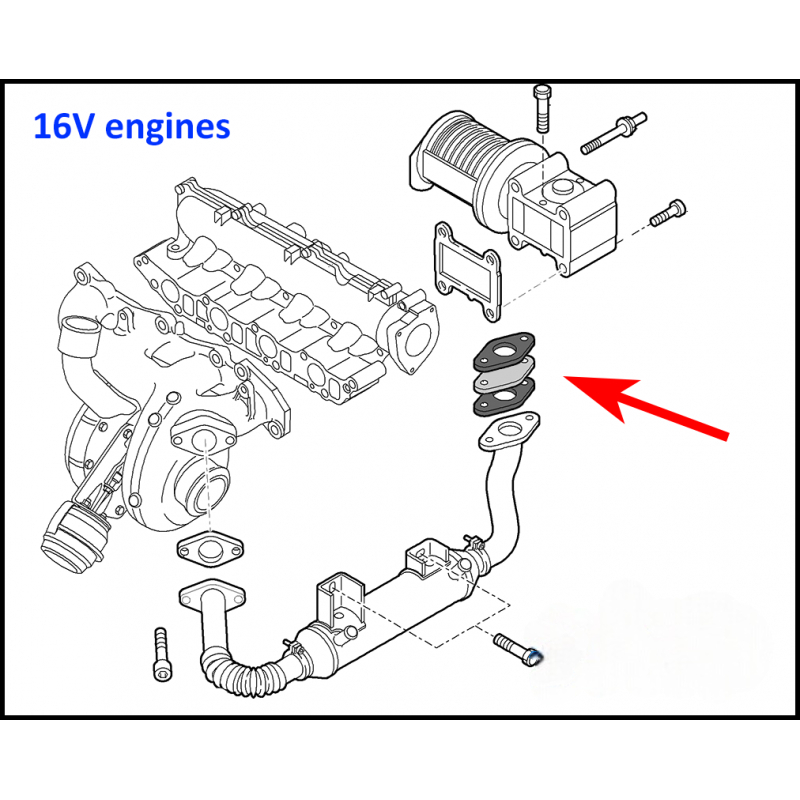 16V engines