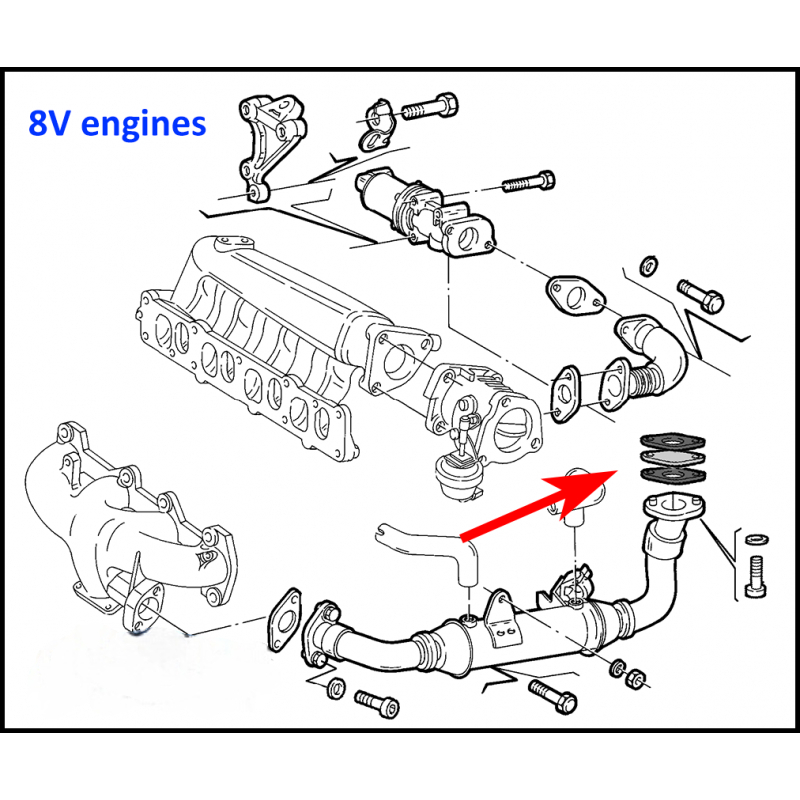 8V engines