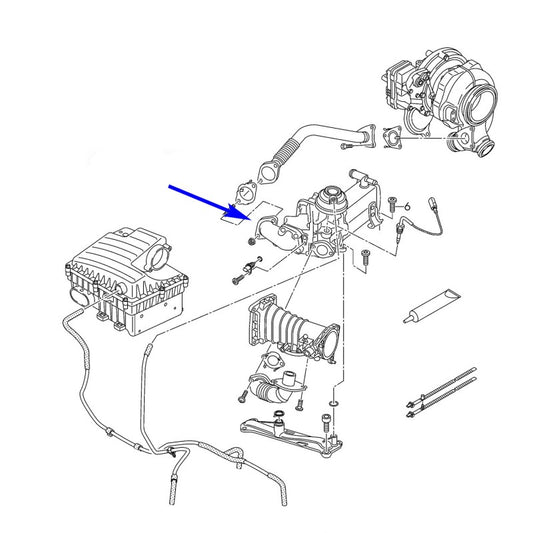 6