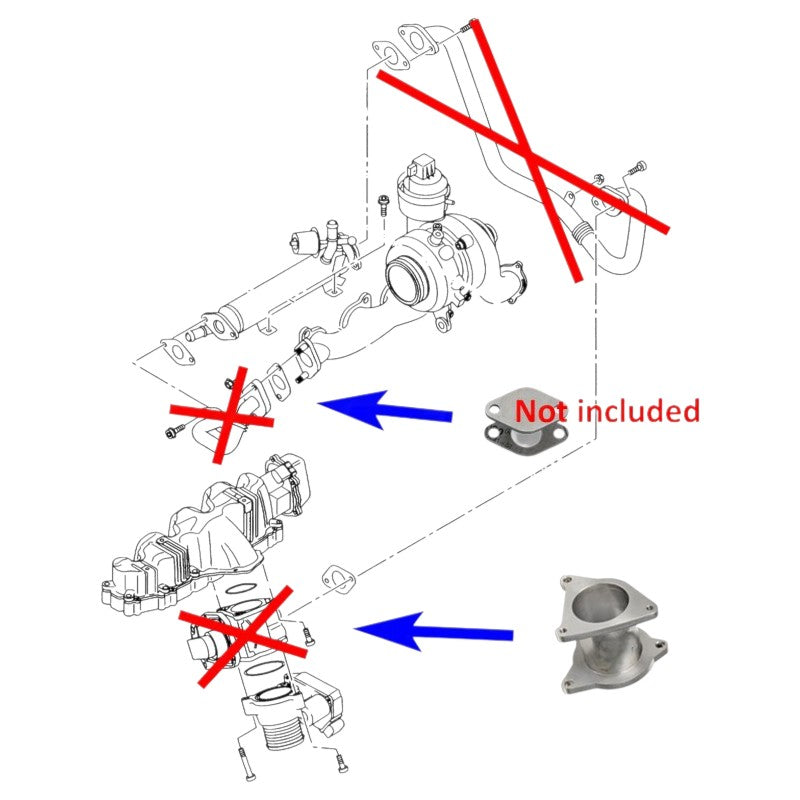 Not included