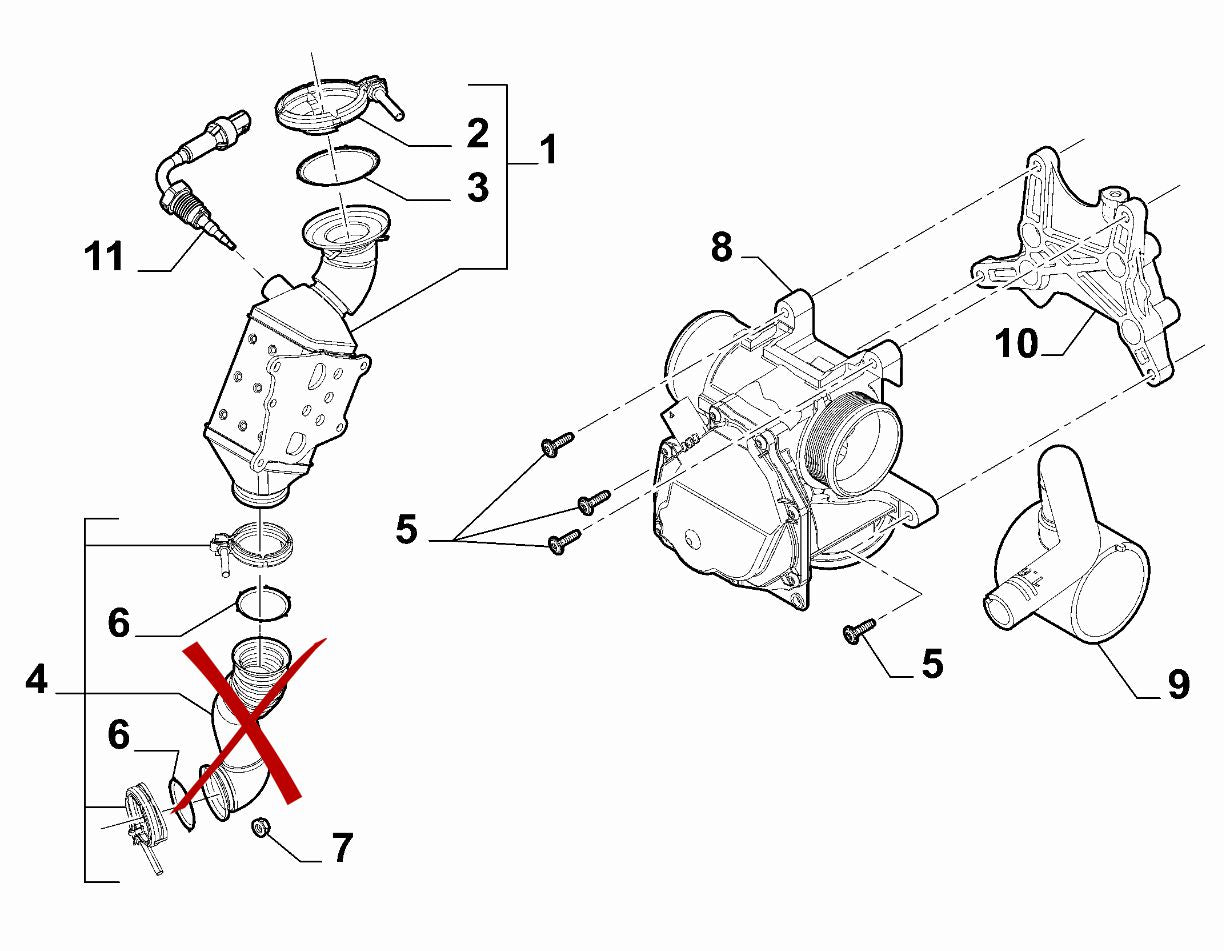 2
1
3
11
8
10
5
6
4
6
7
5
9