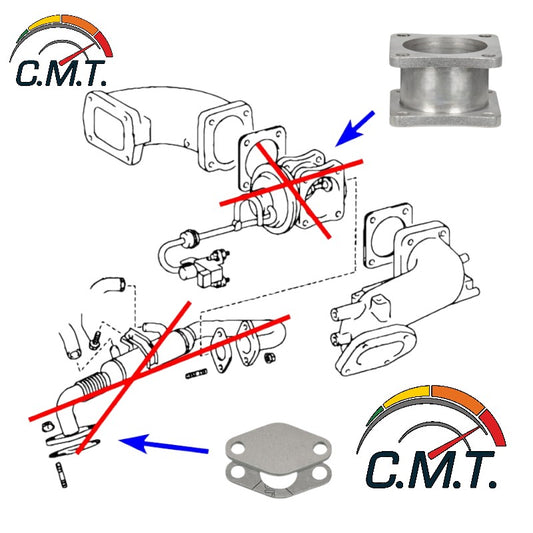 C.M.T.

C.M.T.