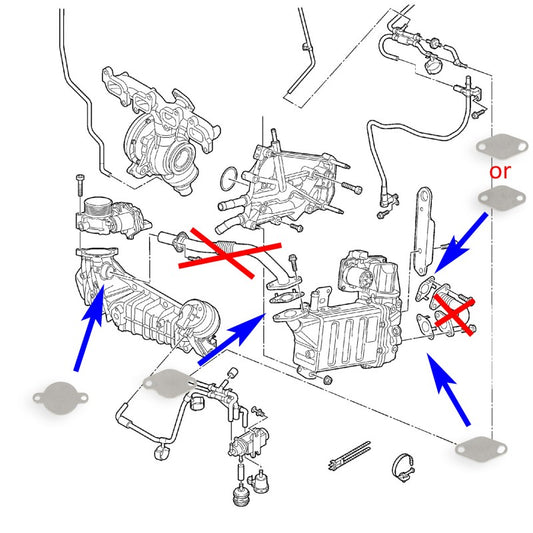 or