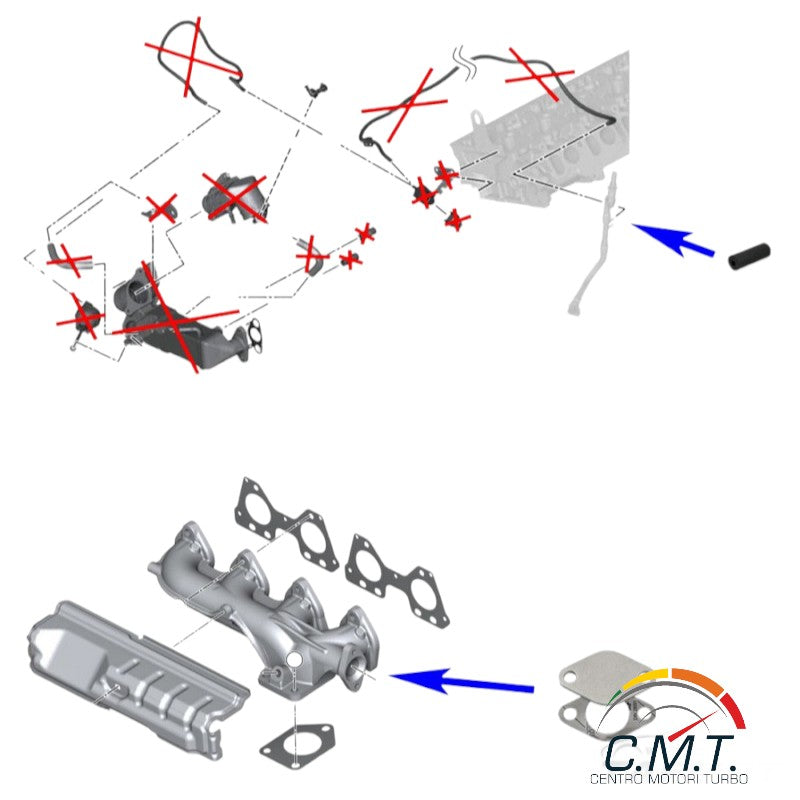 C.M.T.
CENTRO MOTORI TURBO