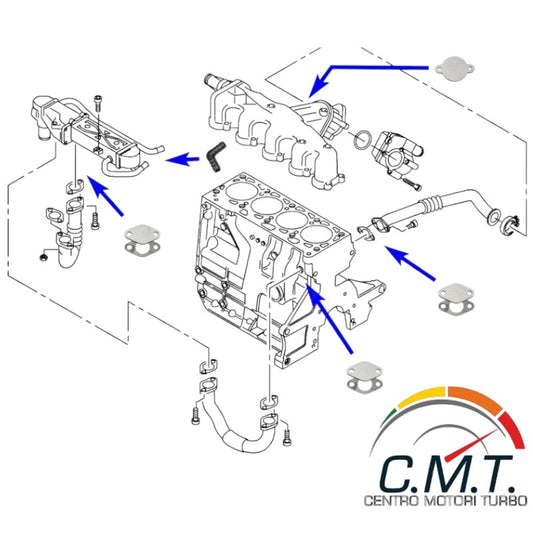 C.M.T.
CENTRO MOTORI TURBO