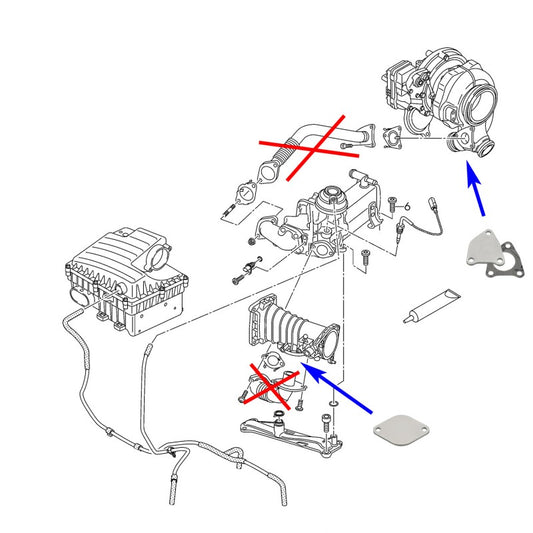 6