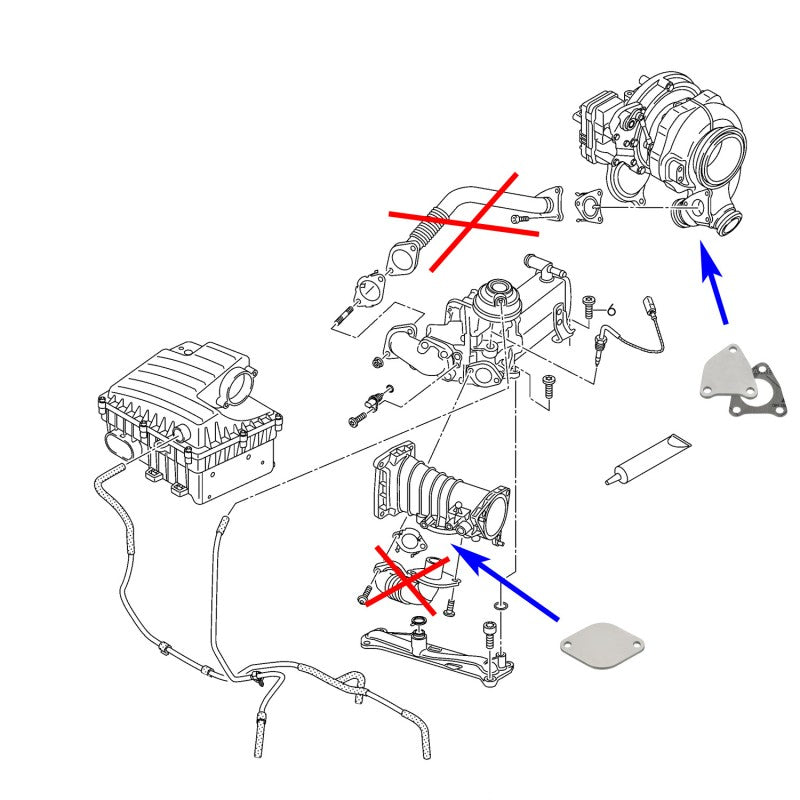 6