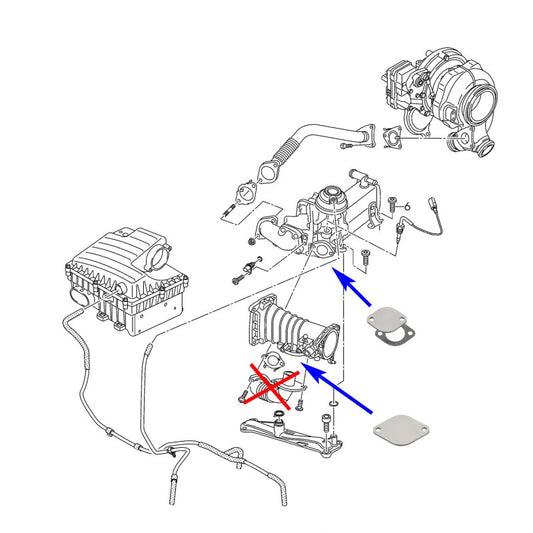 6