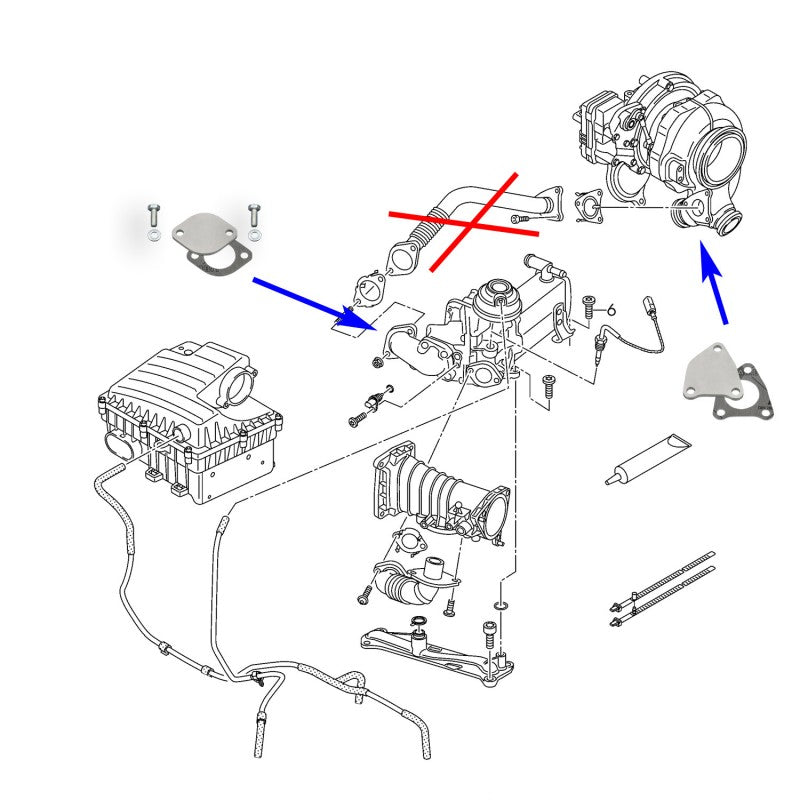 6